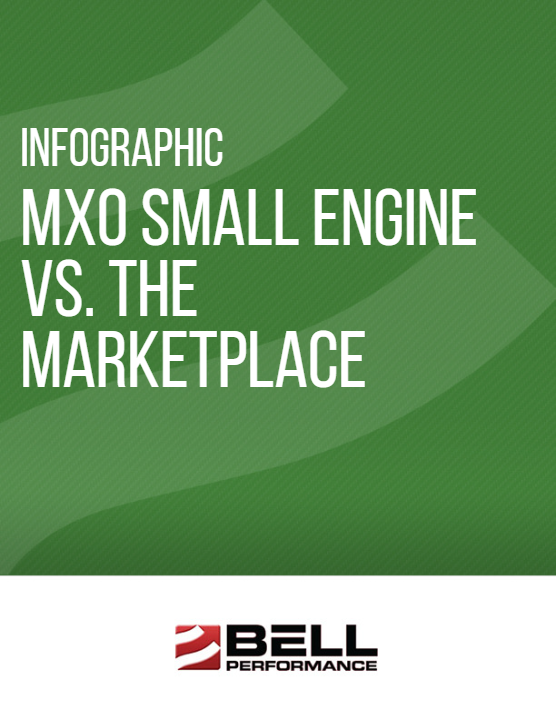 INFOGRAPHIC

MXO SMALL ENGINE VS. THE MARKETPLACE

BELL PERFORMANCE