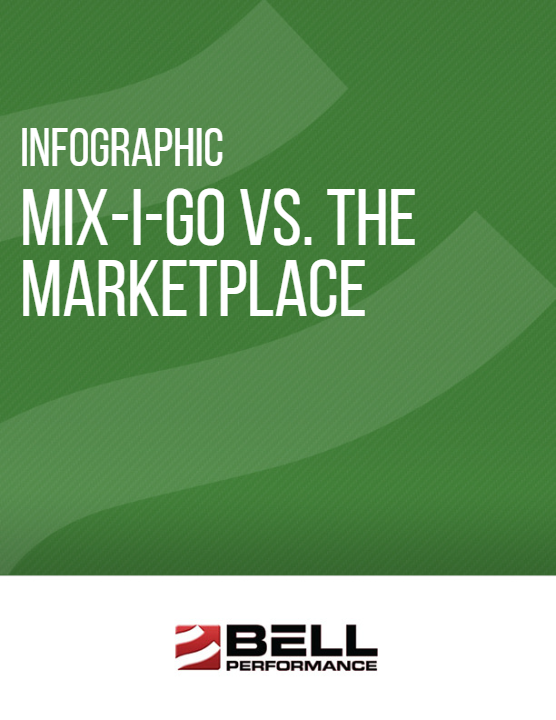 INFOGRAPHIC
MIX-I-GO VS. THE MARKETPLACE

BELL
PERFORMANCE