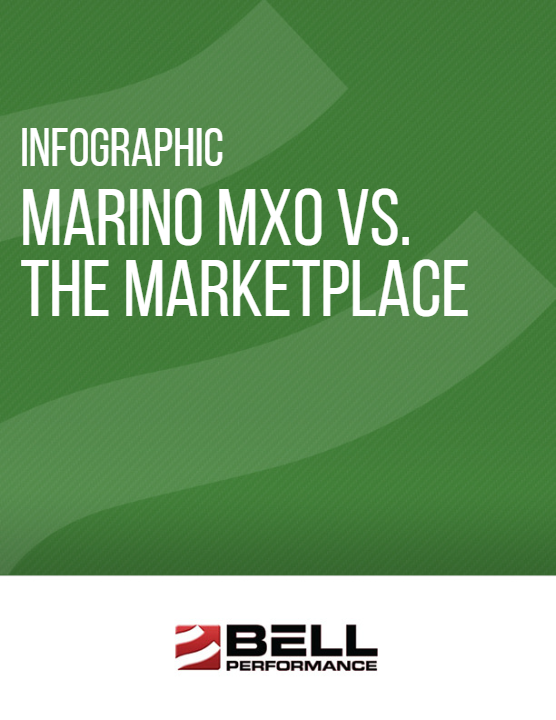 INFOGRAPHIC

MARINO MXO VS. THE MARKETPLACE

BELL PERFORMANCE