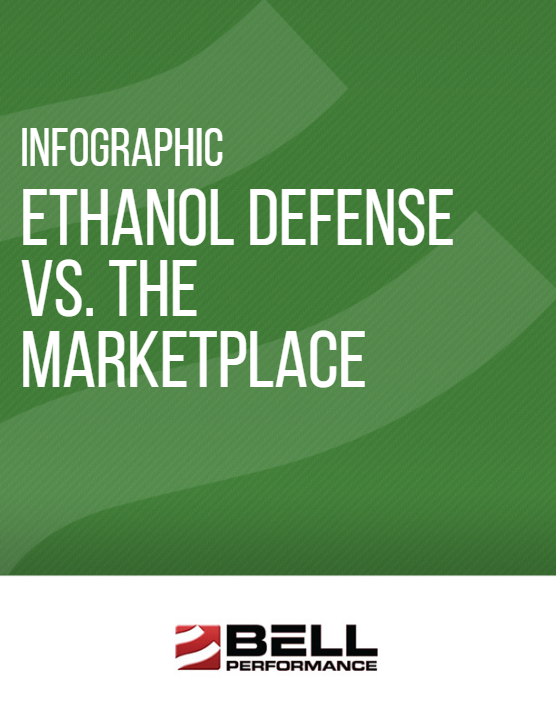 INFOGRAPHIC

ETHANOL DEFENSE VS. THE MARKETPLACE

BELL
PERFORMANCE