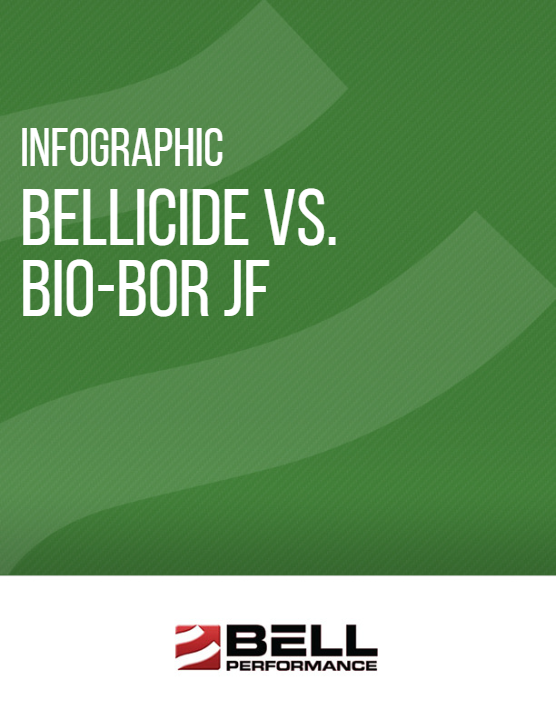 INFOGRAPHIC

BELLICIDE VS. BIO-BOR JF

BELL
PERFORMANCE