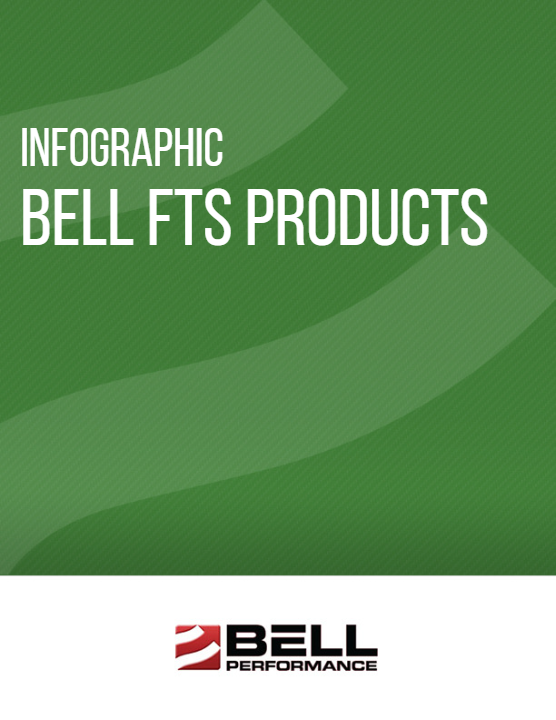 INFOGRAPHIC
BELL FTS PRODUCTS

BELL
PERFORMANCE