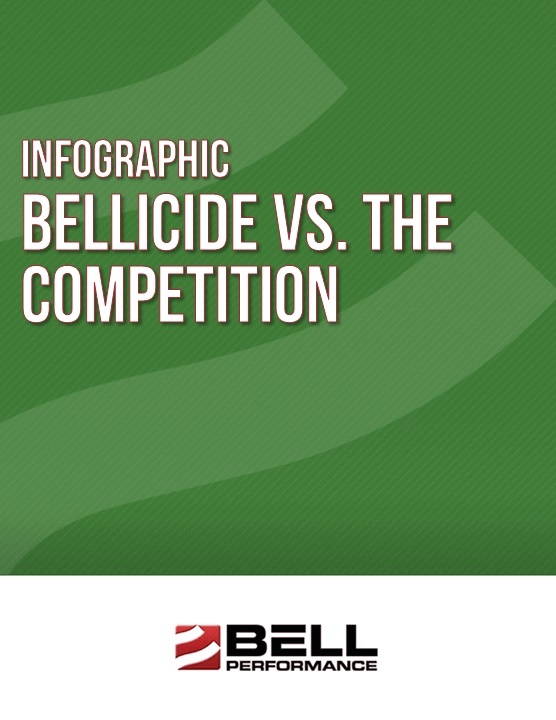 INFOGRAPHIC
BELLICIDE VS. THE COMPETITION

BELL
PERFORMANCE